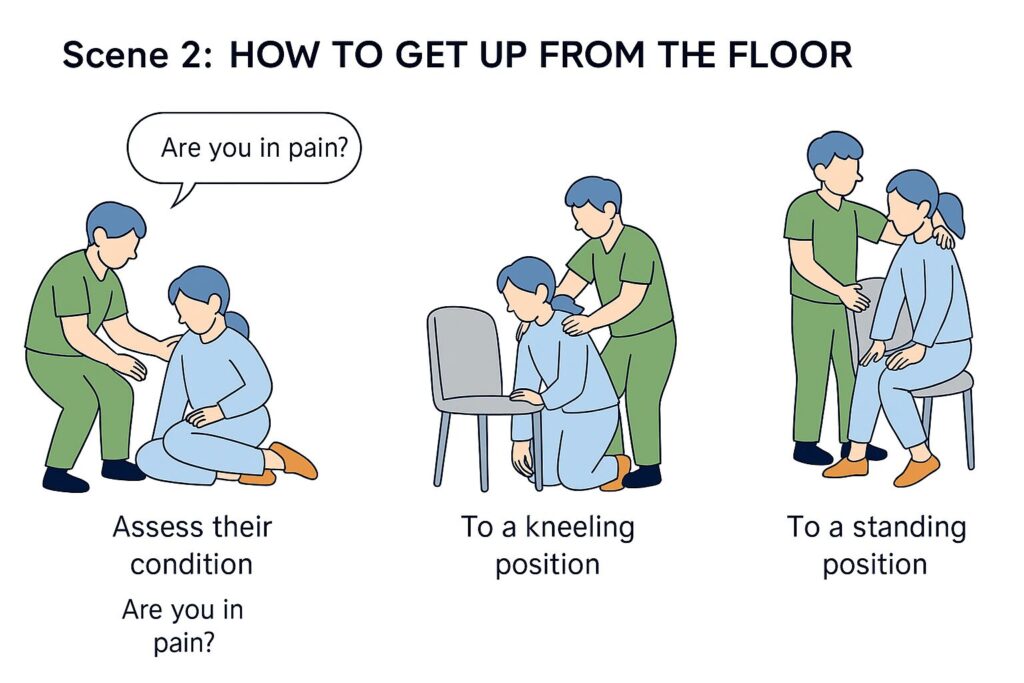 Scene 2: HOW TO GET UP FROM THE FLOOR

Are you in pain?

Assess their condition

Are you in pain?

To a kneeling position

To a standing position