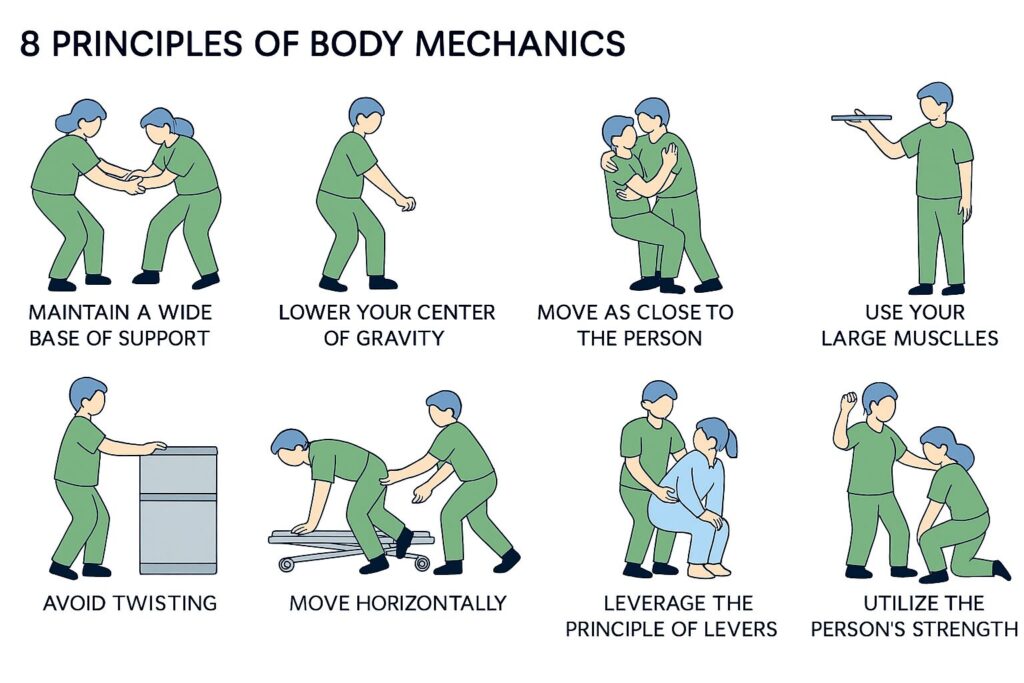 8 PRINCIPLES OF BODY MECHANICS

MAINTAIN A WIDE BASE OF SUPPORT

LOWER YOUR CENTER OF GRAVITY

MOVE AS CLOSE TO THE PERSON

USE YOUR LARGE MUSCLLES

AVOID TWISTING

MOVE HORIZONTALLY

LEVERAGE THE PRINCIPLE OF LEVERS

UTILIZE THE PERSON'S STRENGTH